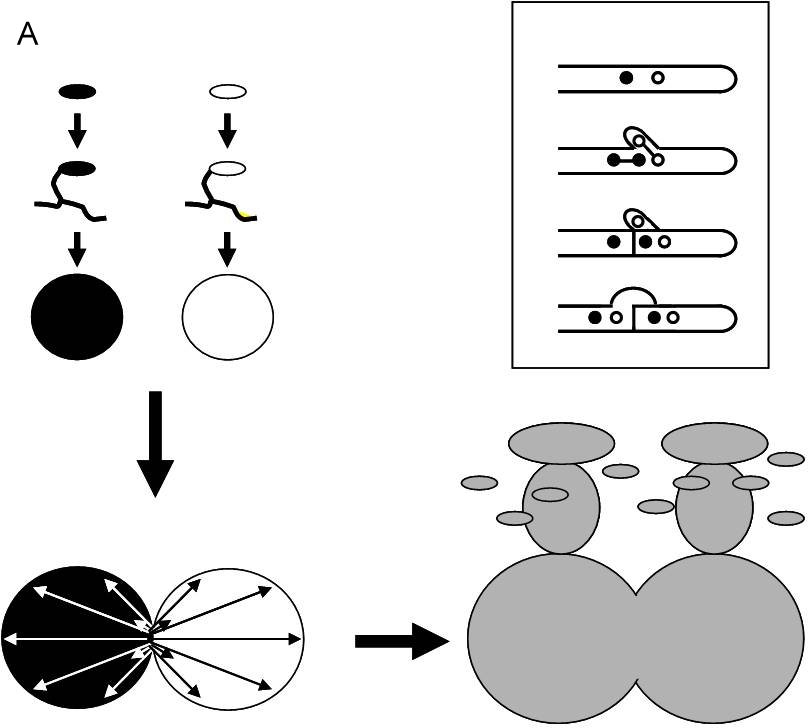 A